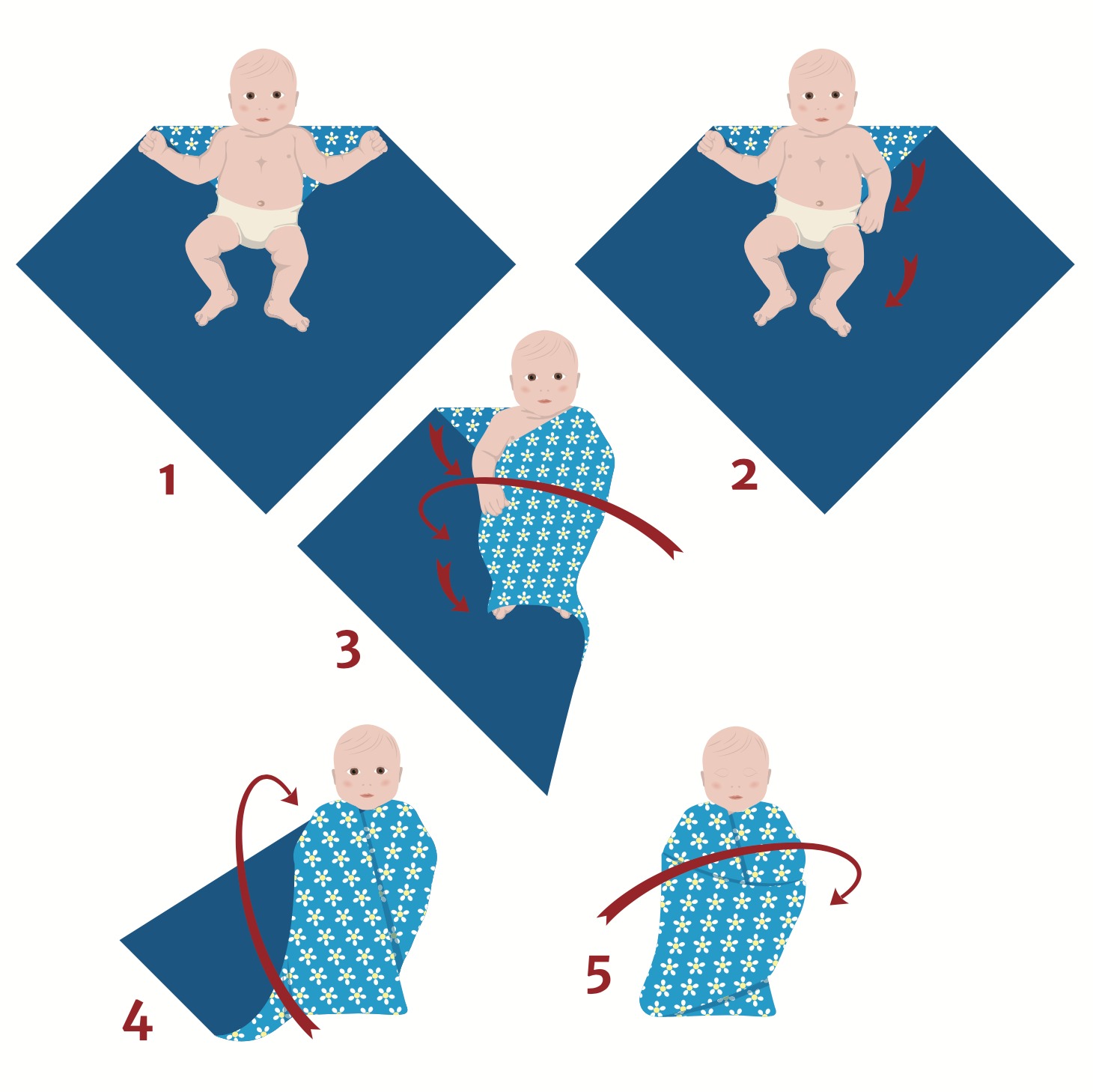 1

2

3

4

5